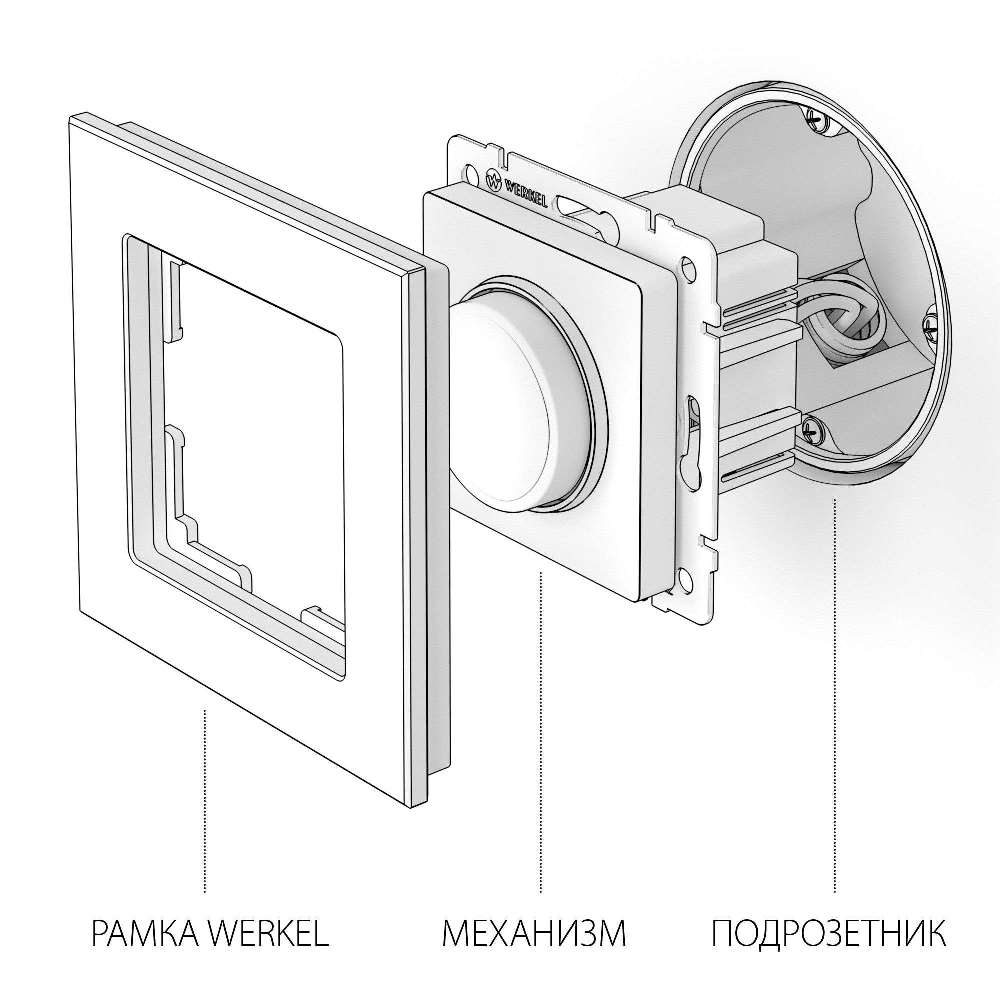 WERKEL

РАМКА WERKEL

МЕХАНИЗМ

ПОДРОЗЕТНИК