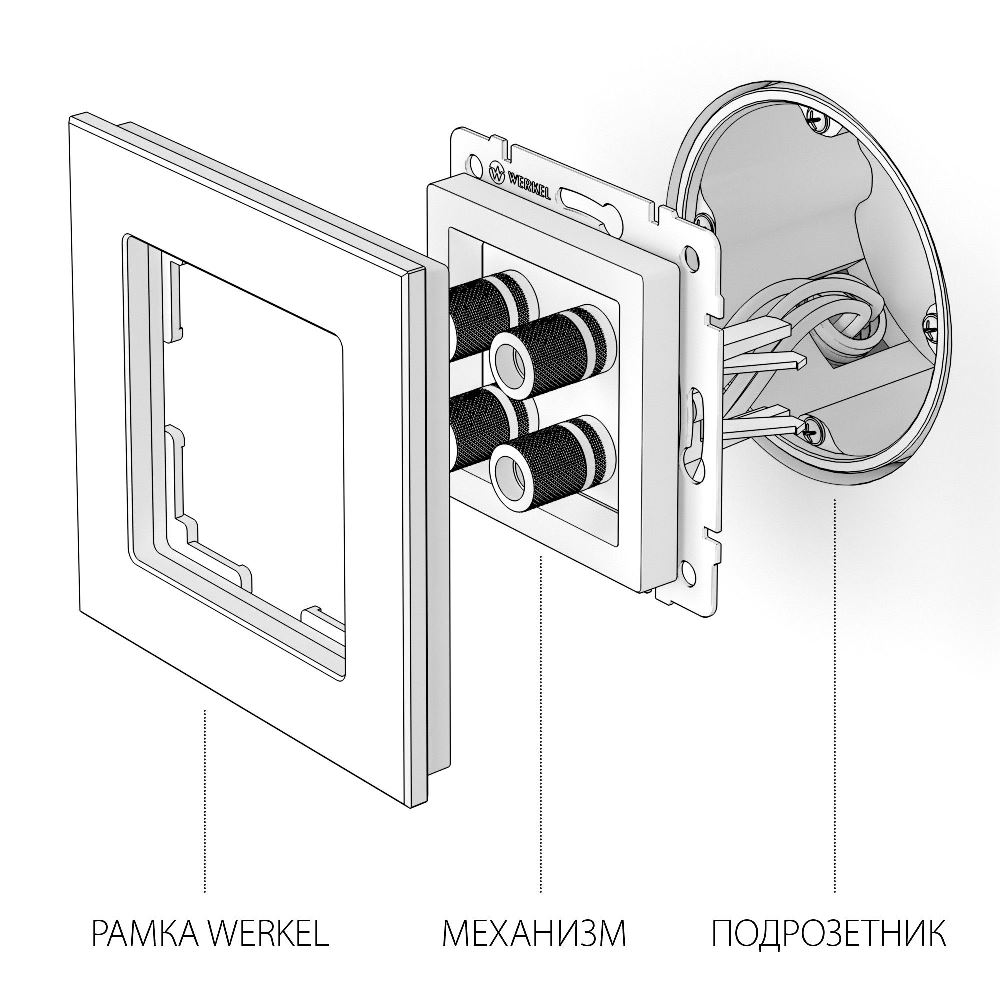 WERKEL

РАМКА WERKEL

МЕХАНИЗМ

ПОДРОЗЕТНИК